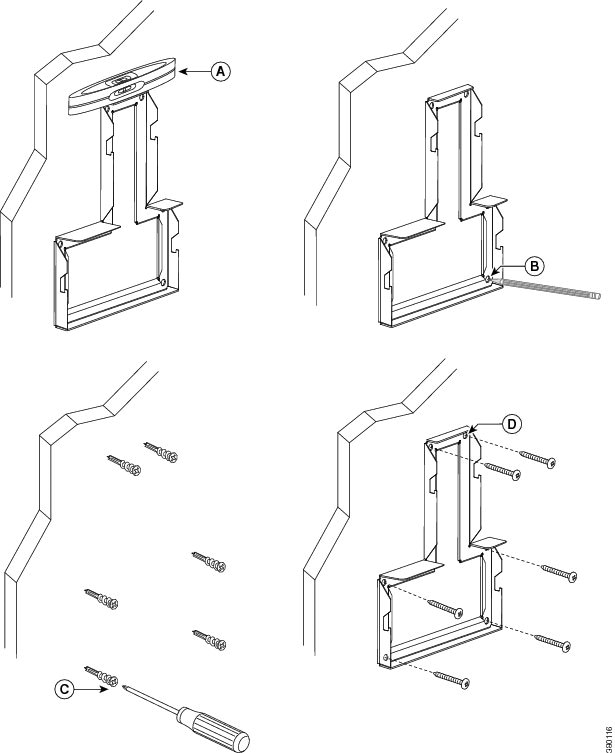 A

B

C

D

393116