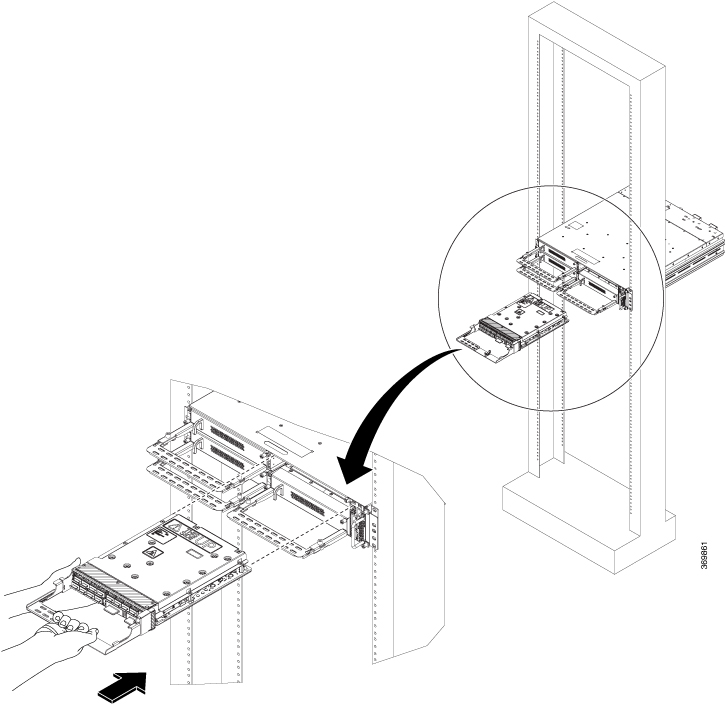 369861