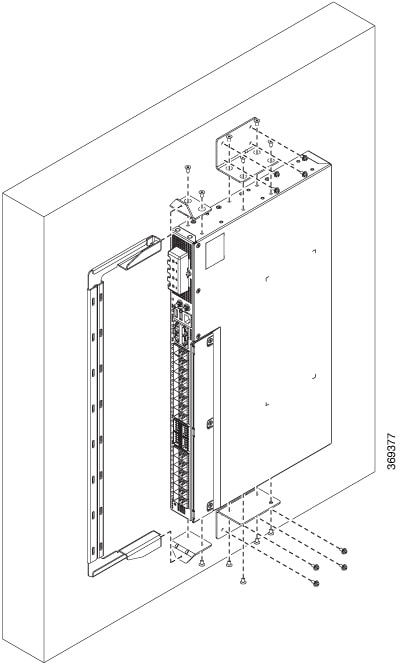 369377