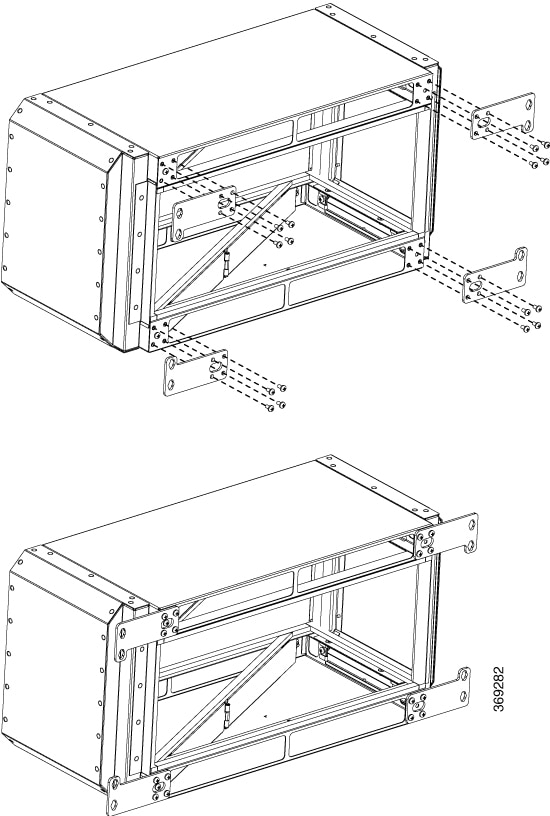 369282