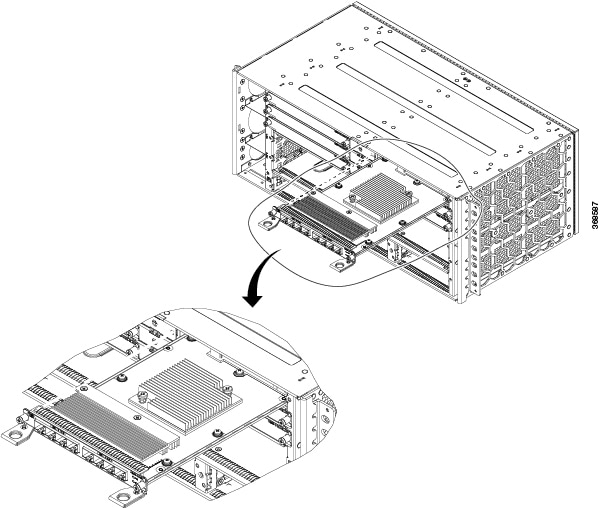 368587