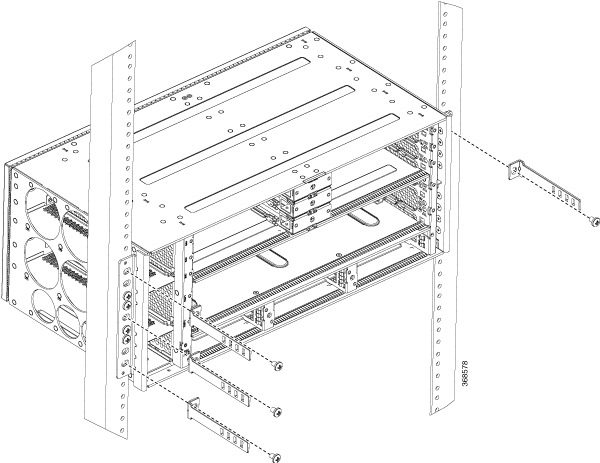 368578