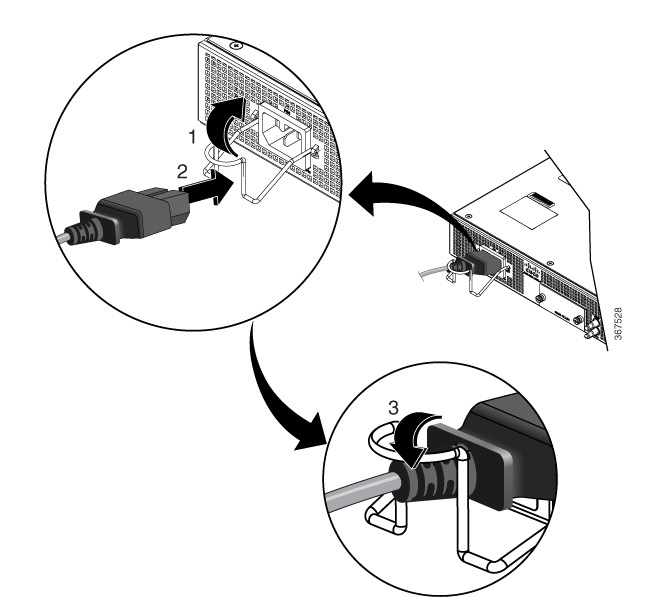 1
2
367528
3