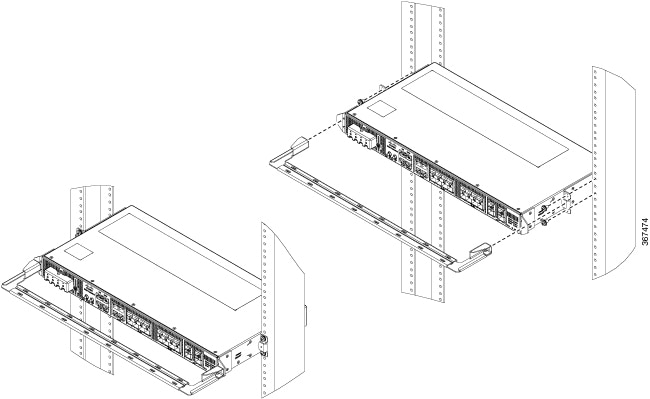 367474