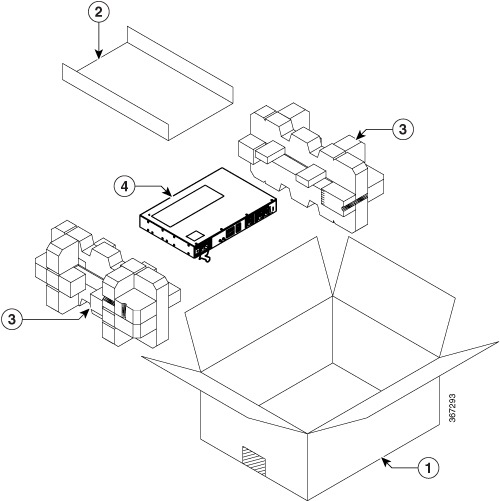 2
3
4
3
367293
1