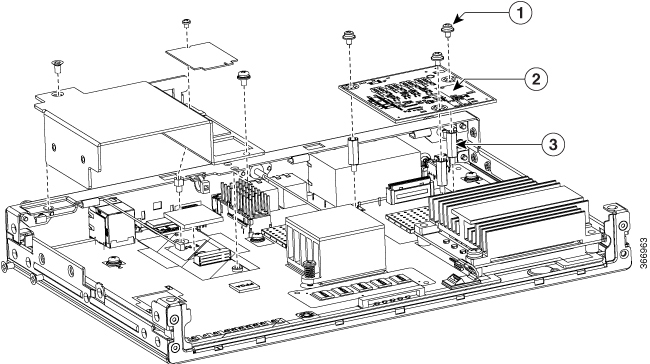 1
2
3
366963