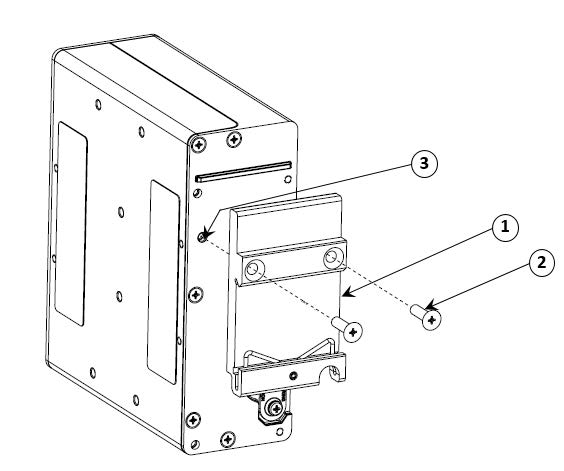 3
1
2