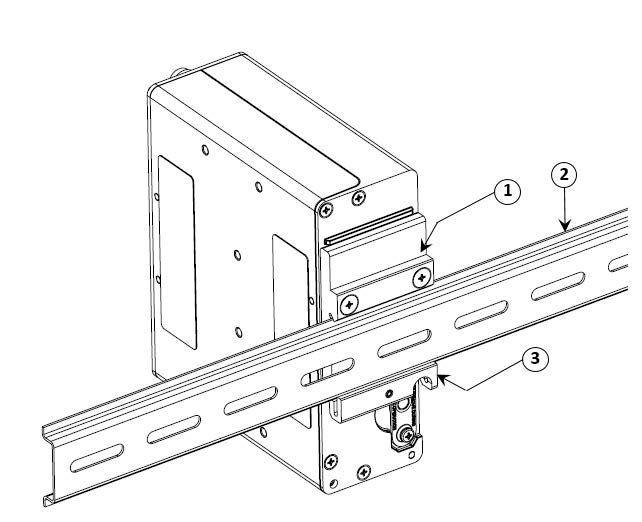 1
2
3