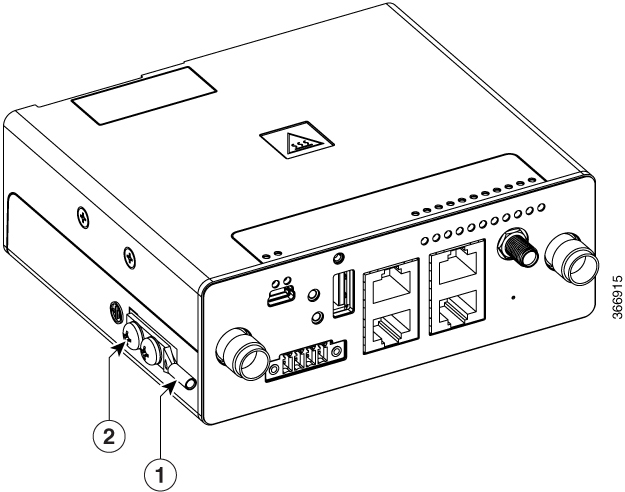 2

1

366915