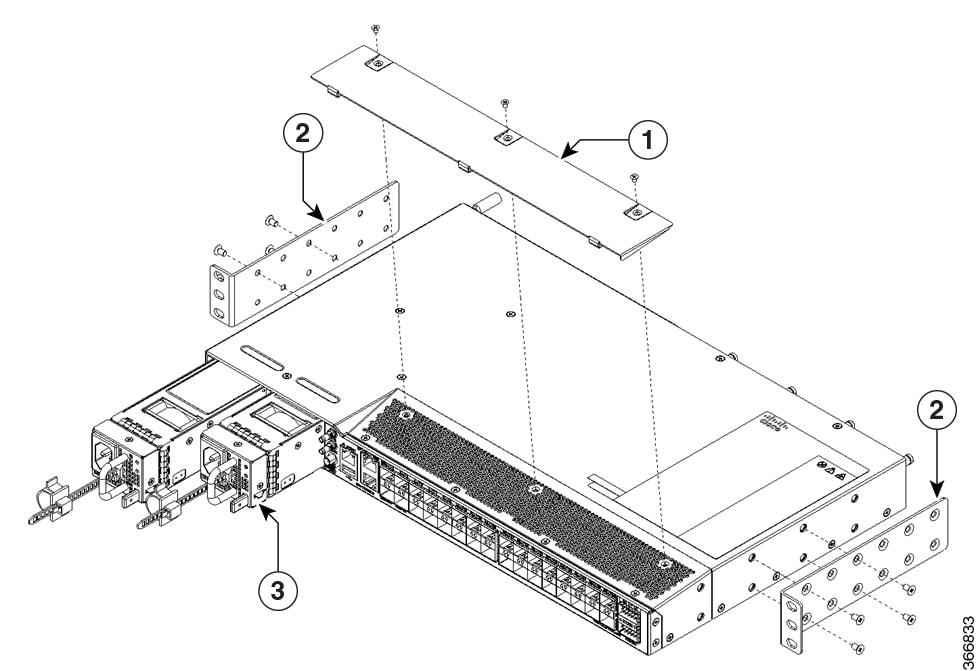 1
2
2
3
366833