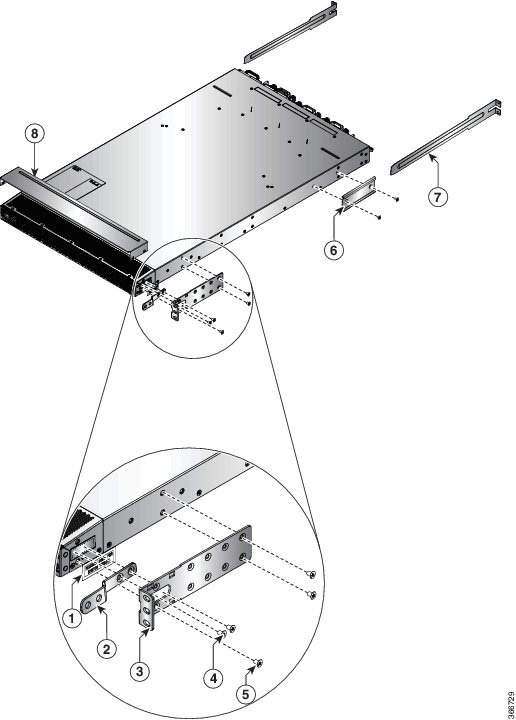 8
7
6
1
2
3
4
5
308729