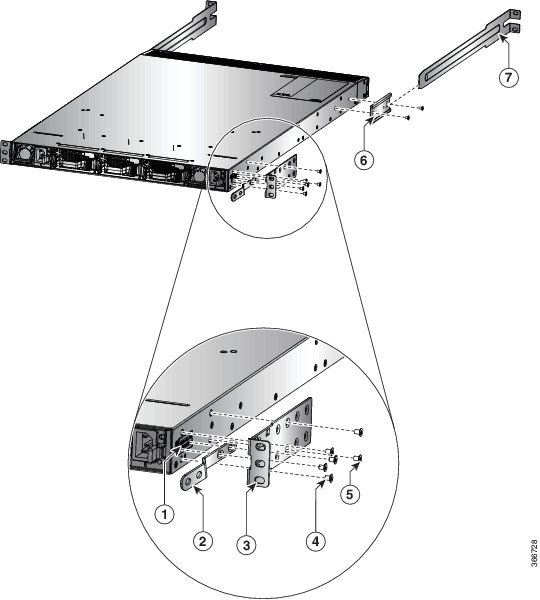 7

6

1

2

3

4

5

366728