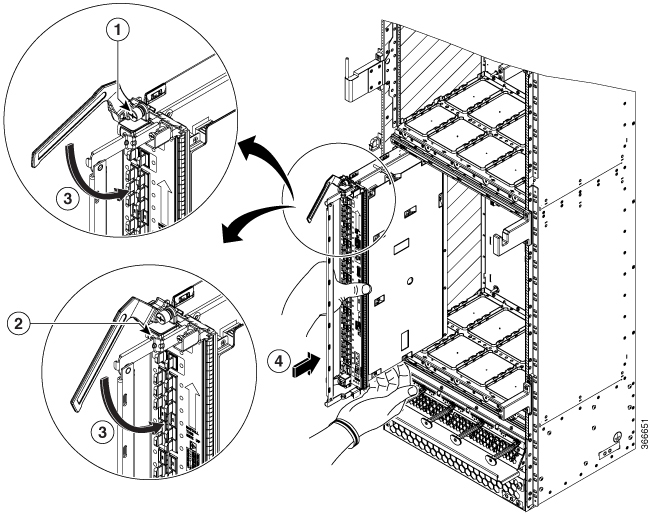 1
3
2
3
4
366651