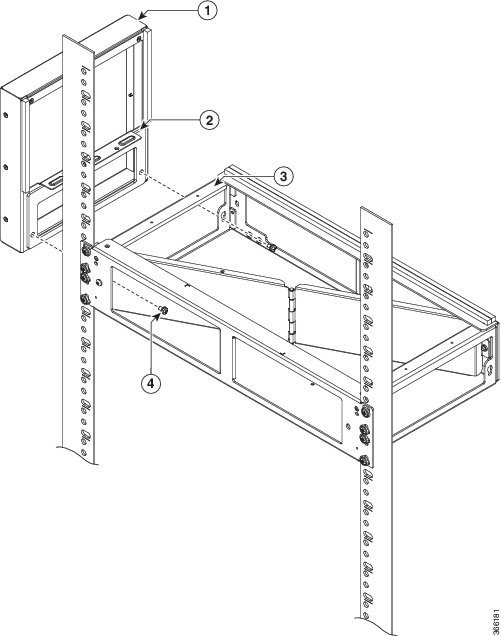 1
2
3
4
366181