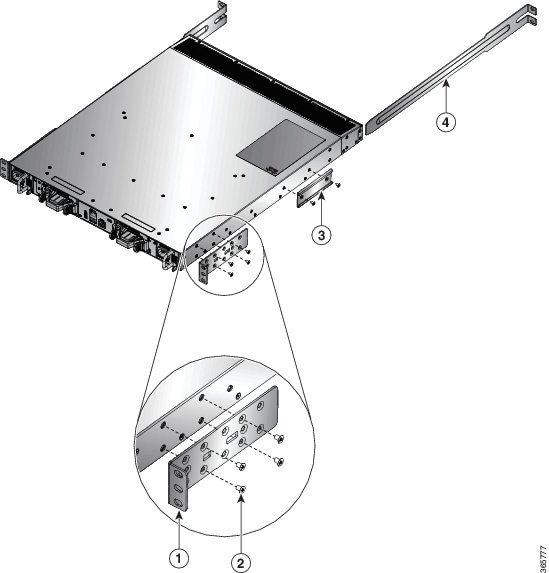 4
3
1
2
365777