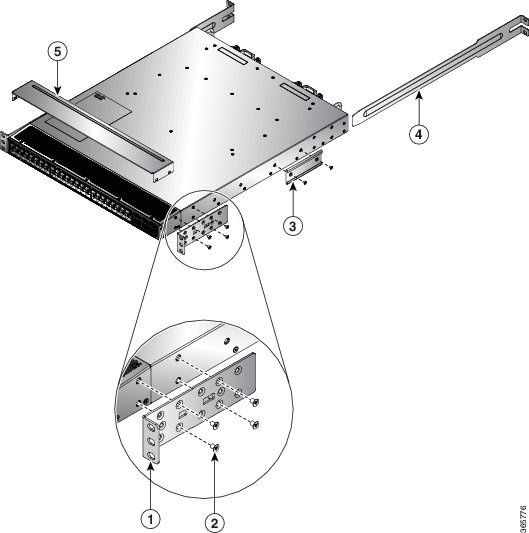 5

4

3

1

2

365776