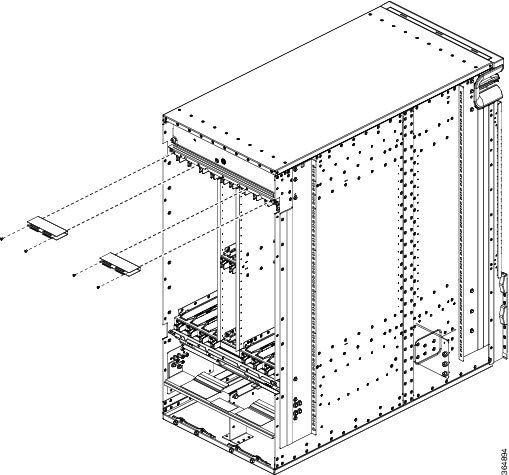 364894