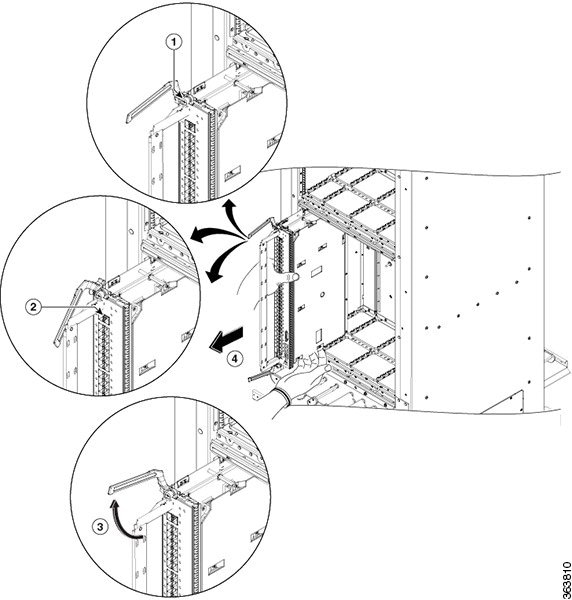 1

2

4

3

363810