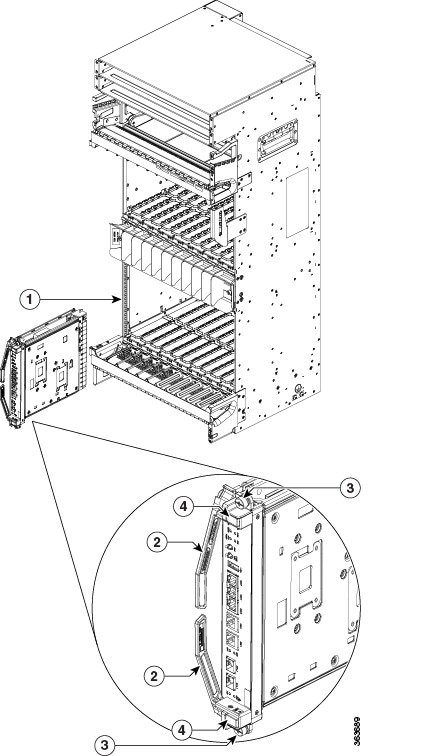 1

3

4

2

2

4

3

363889