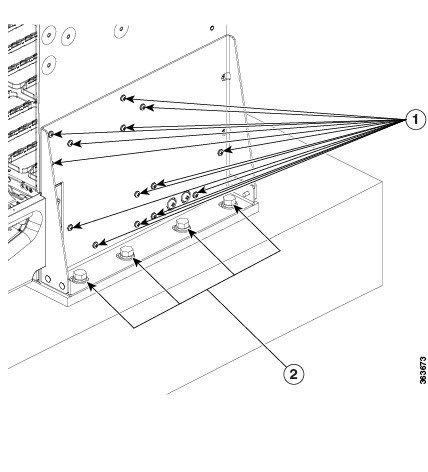 1
2
363673