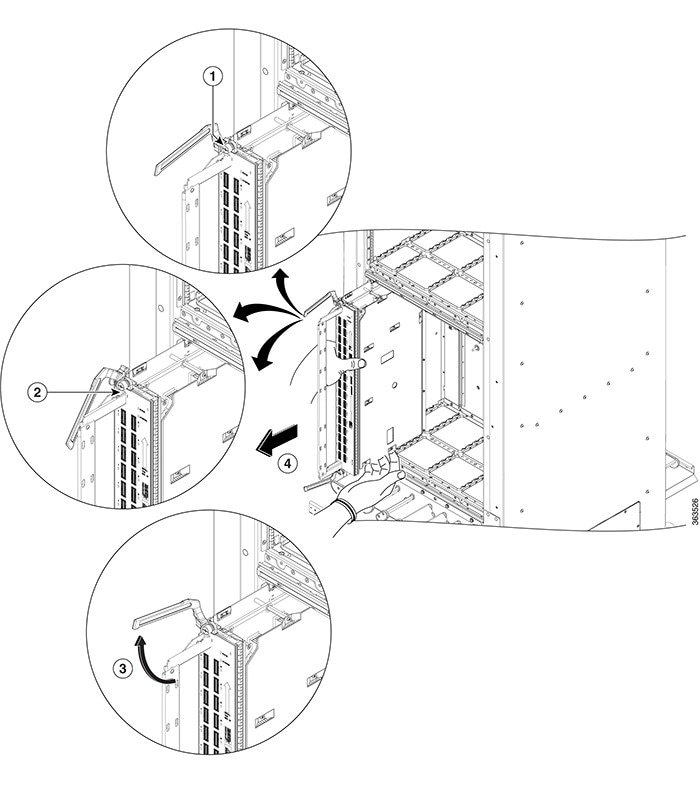 1
2
4
3
363526