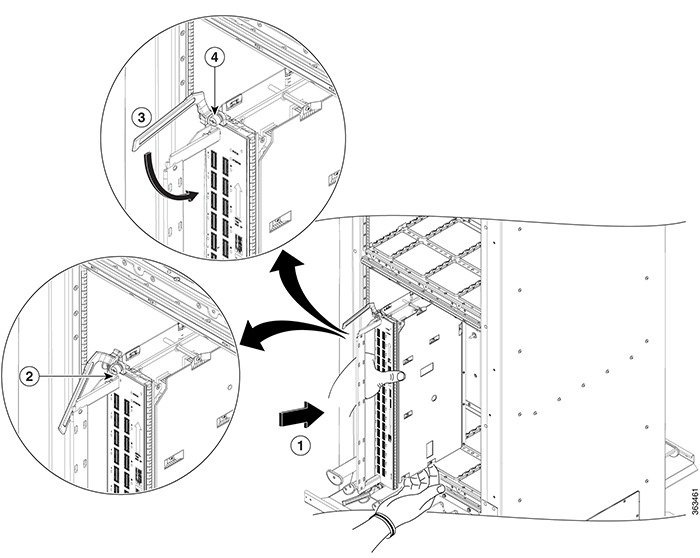 4
3
2
1
363461