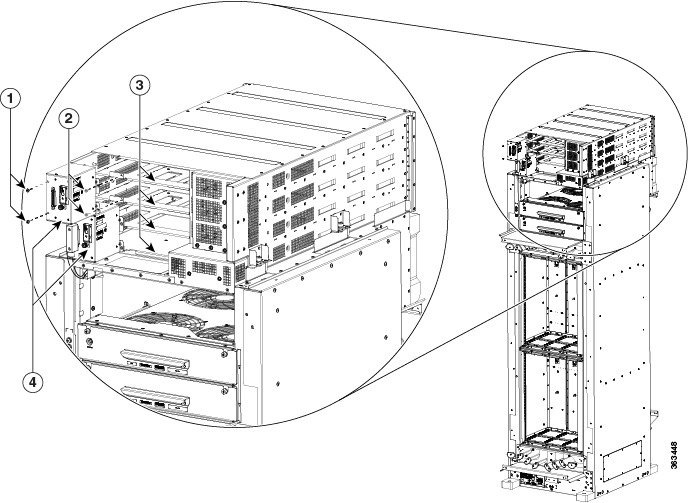 1
2
3
4
363448