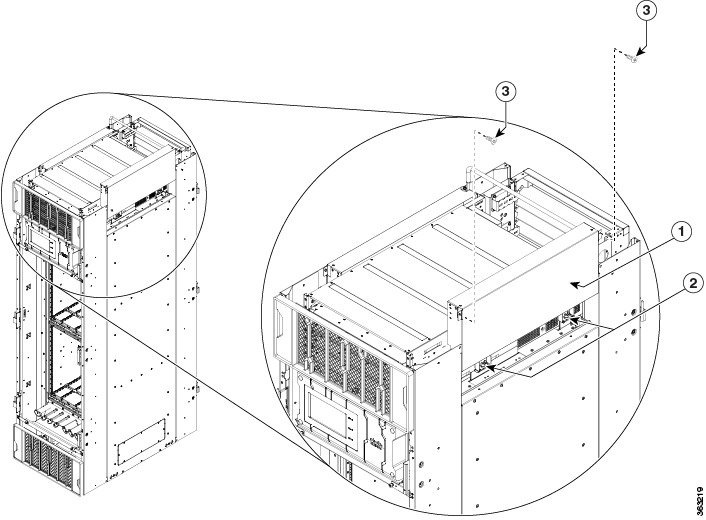 3
3
1
2
363219