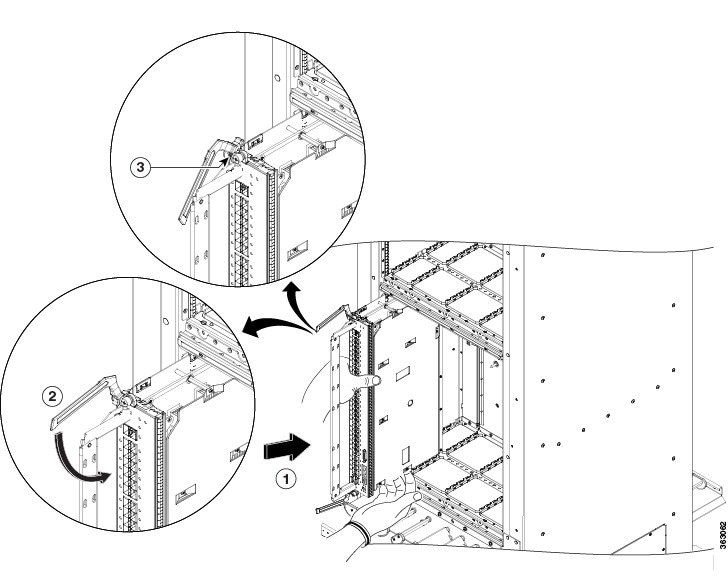 3
2
1
363062