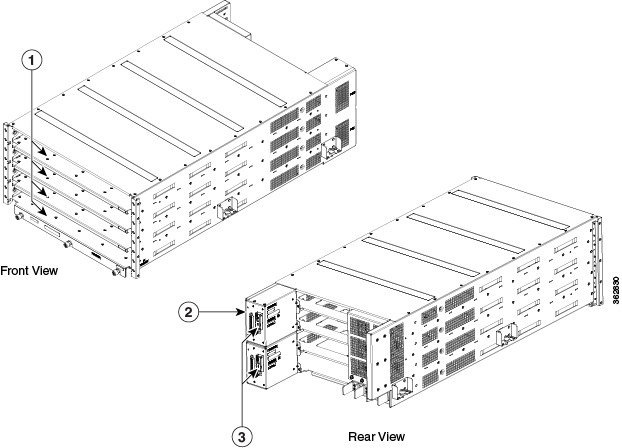 1

Front View

2

3

Rear View

362830