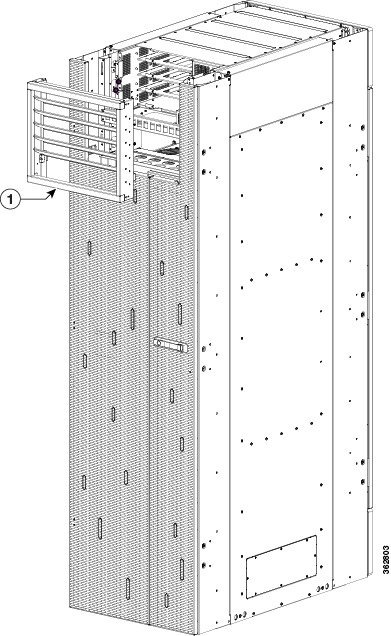 1

362803