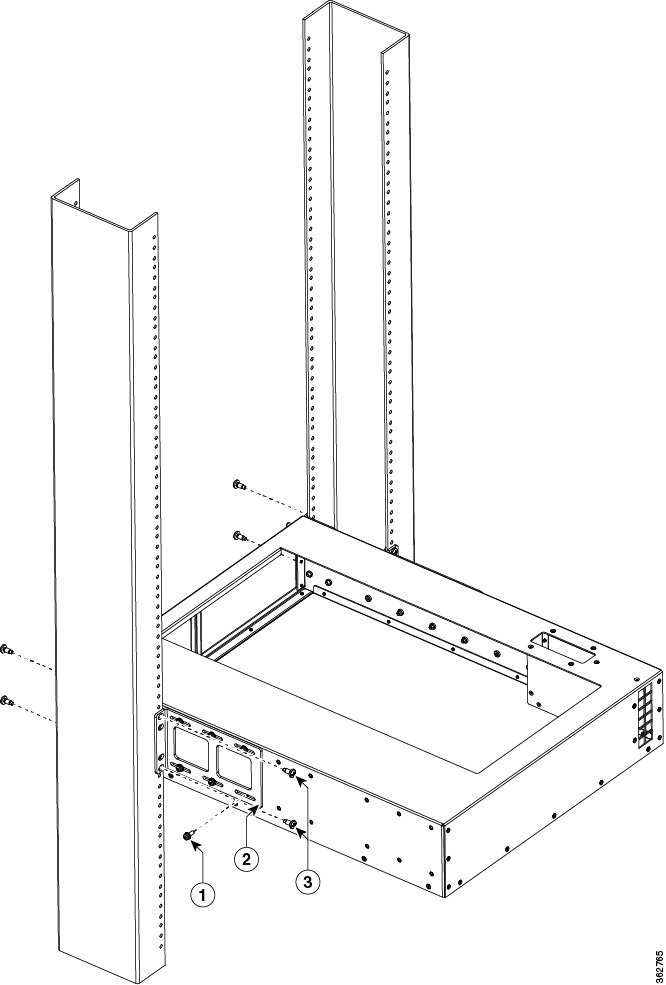 1
2
3
362765