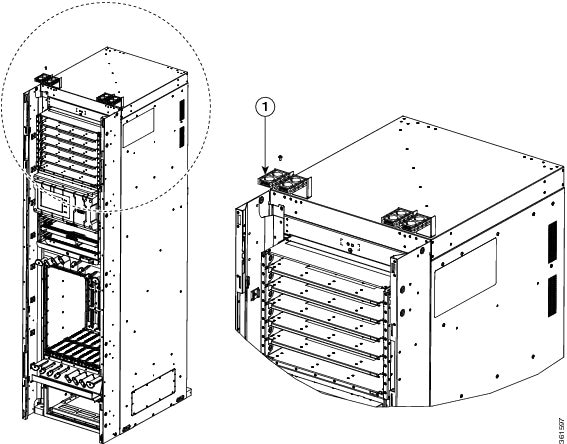 1

361597