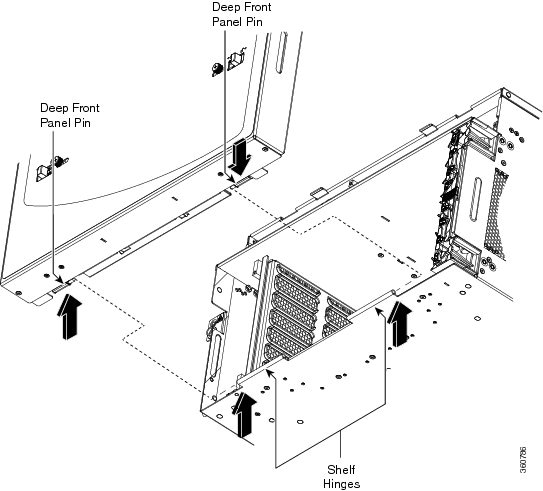 Deep Front Panel Pin

Deep Front Panel Pin

Shelf Hinges

360786