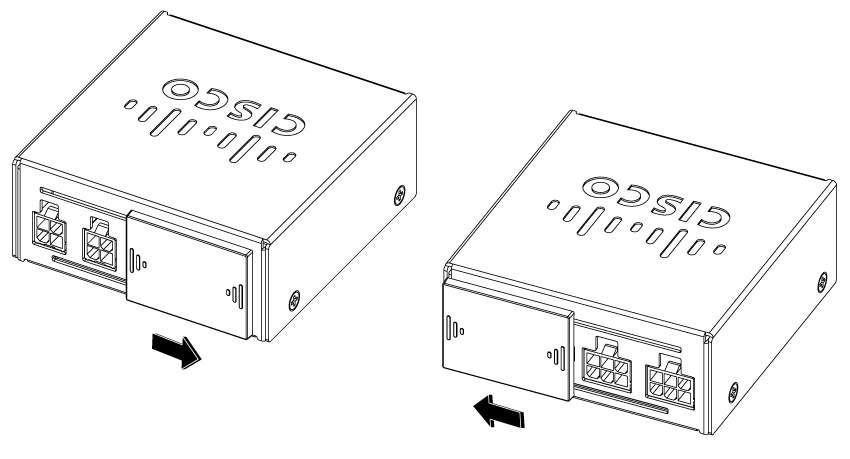 CISCO

CISCO