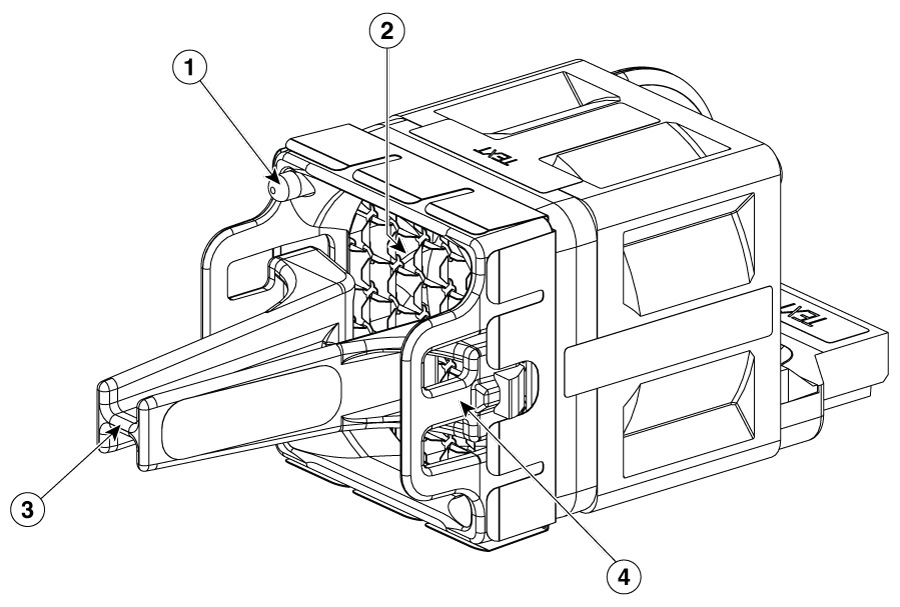 1

2

TEXT

TEXT

3

4