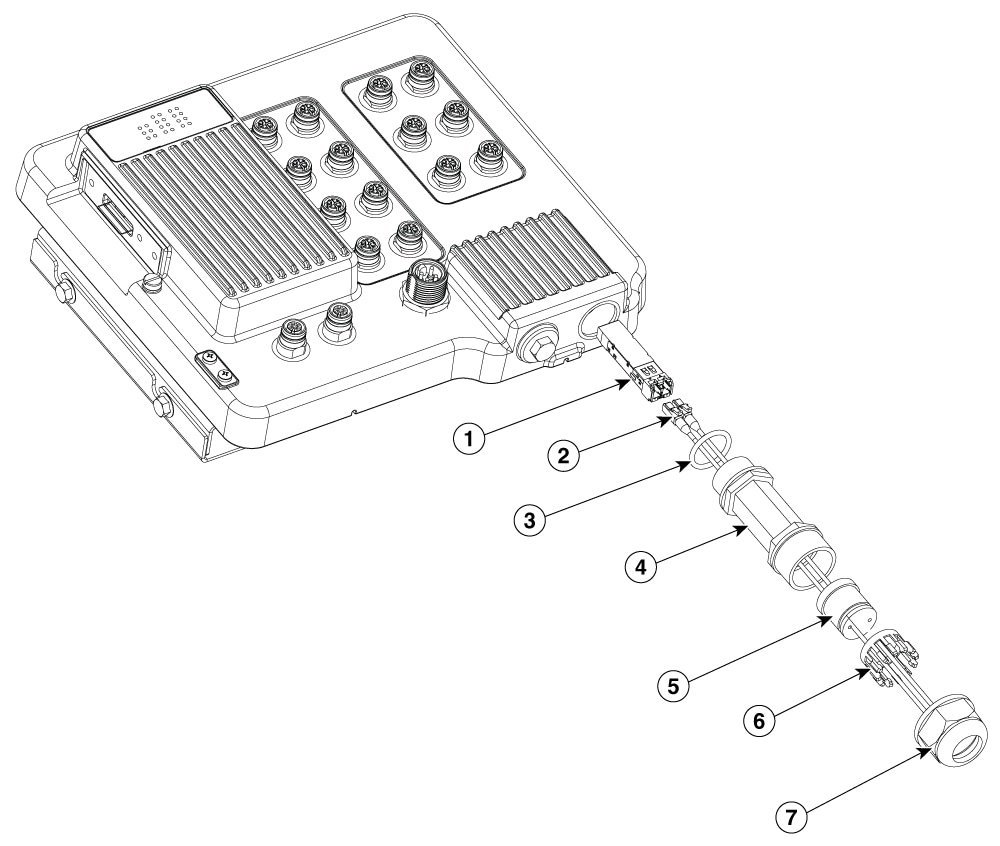 1
2
3
4
5
6
7