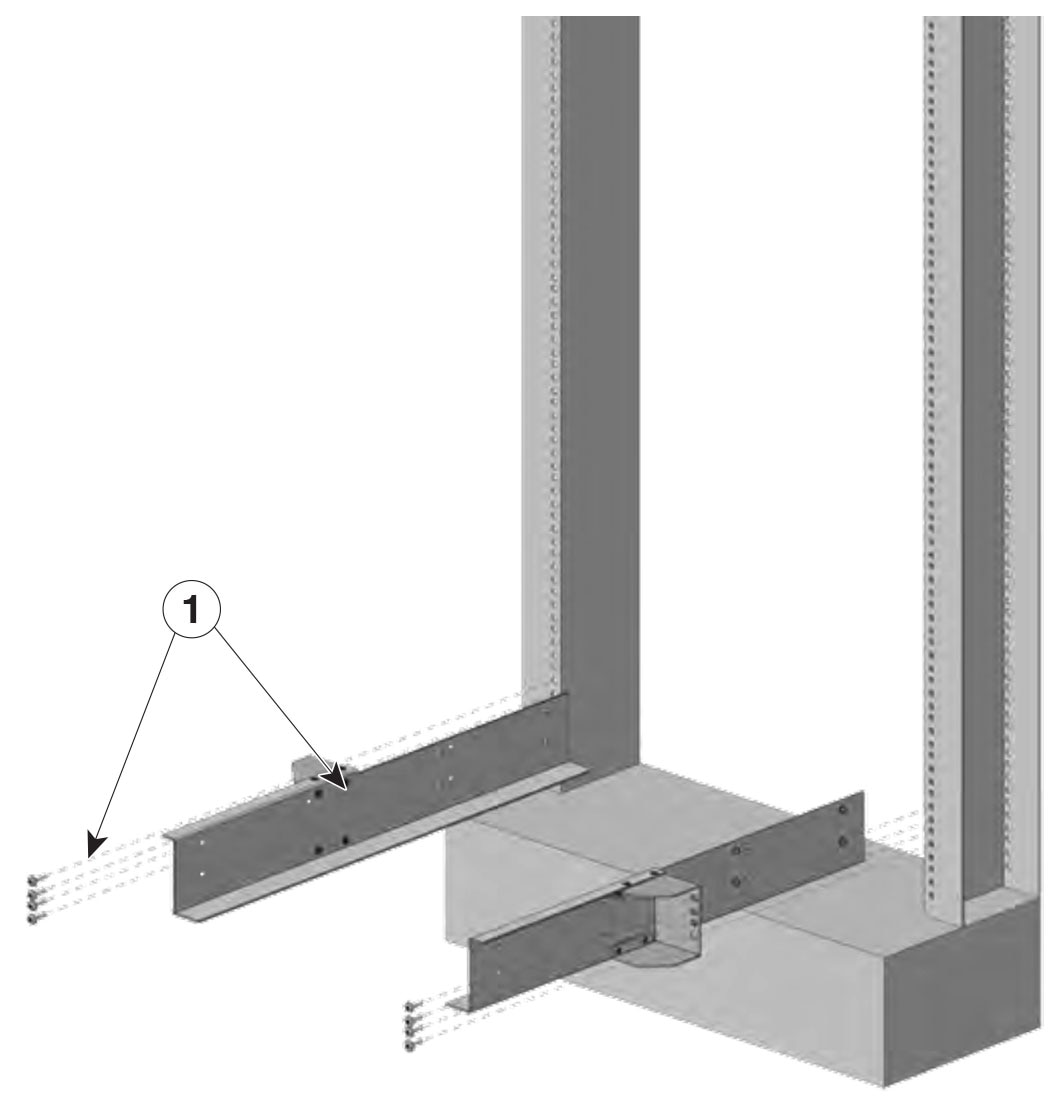 1