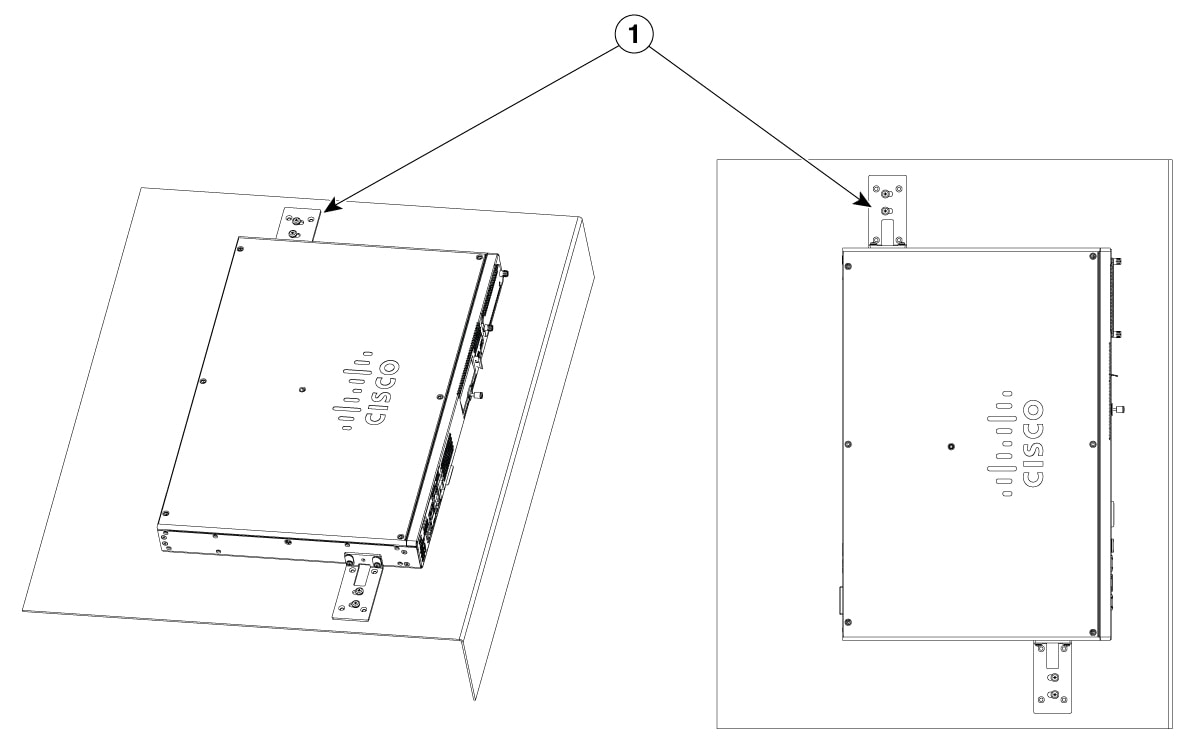 1

CISCO

CISCO