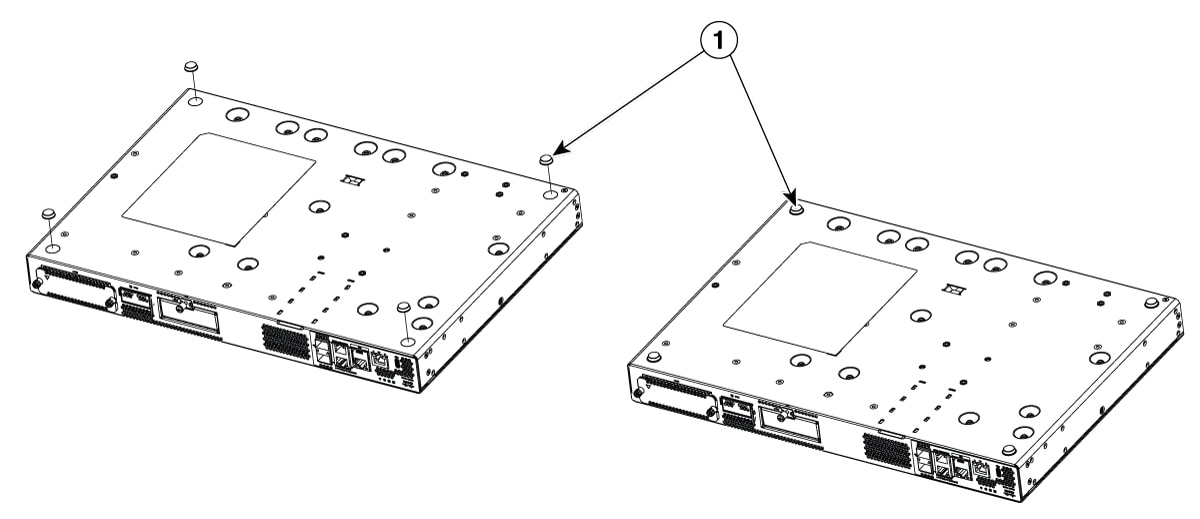 1