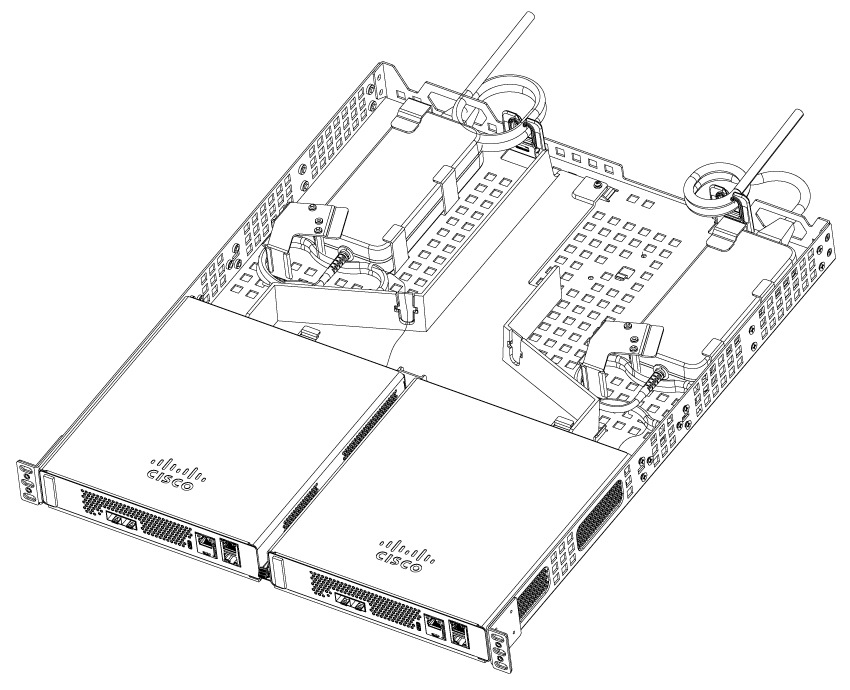 CISCO

CISCO