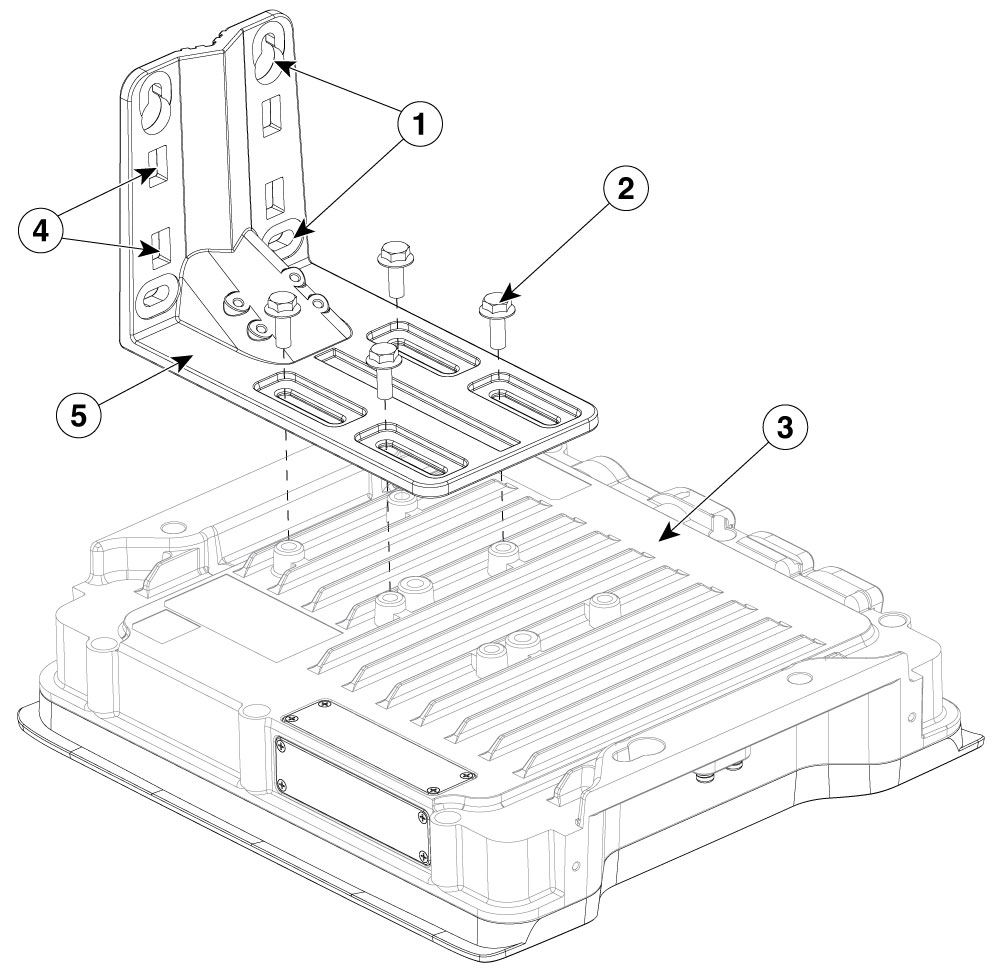 1
2
4
5
3