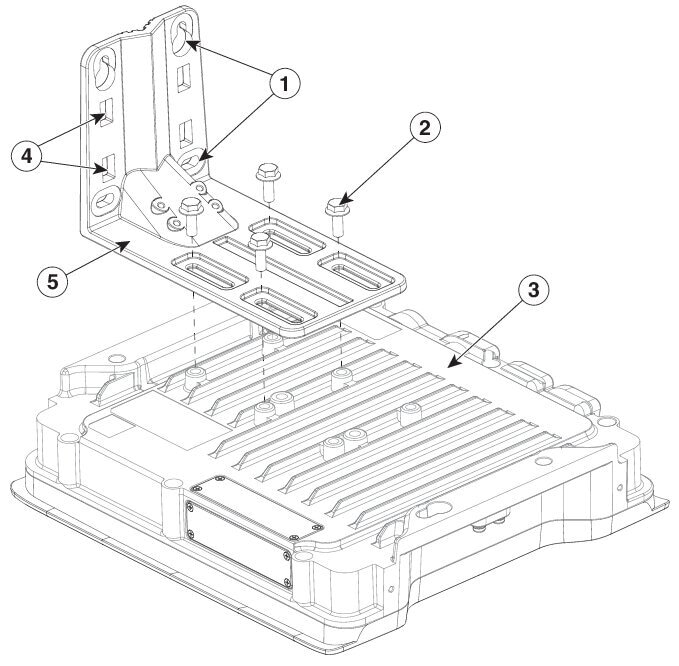 1
2
4
5
3