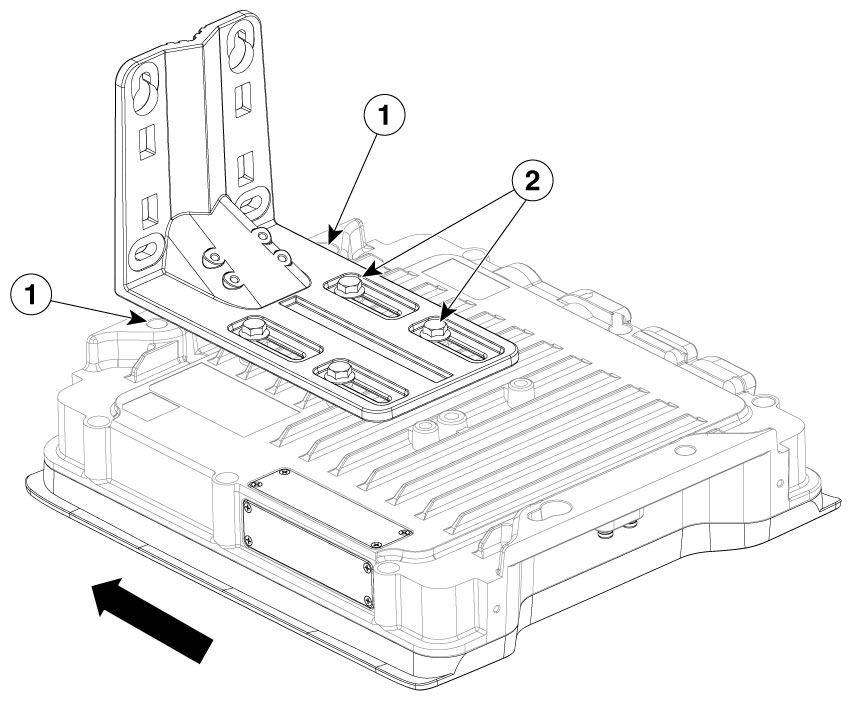 1
2
1