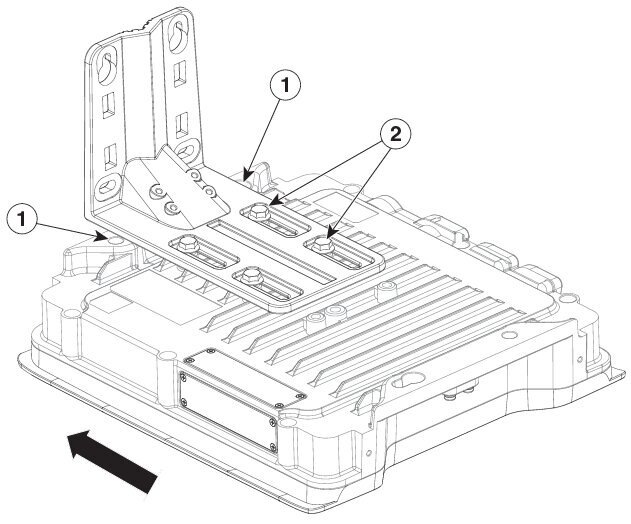 1
2
1