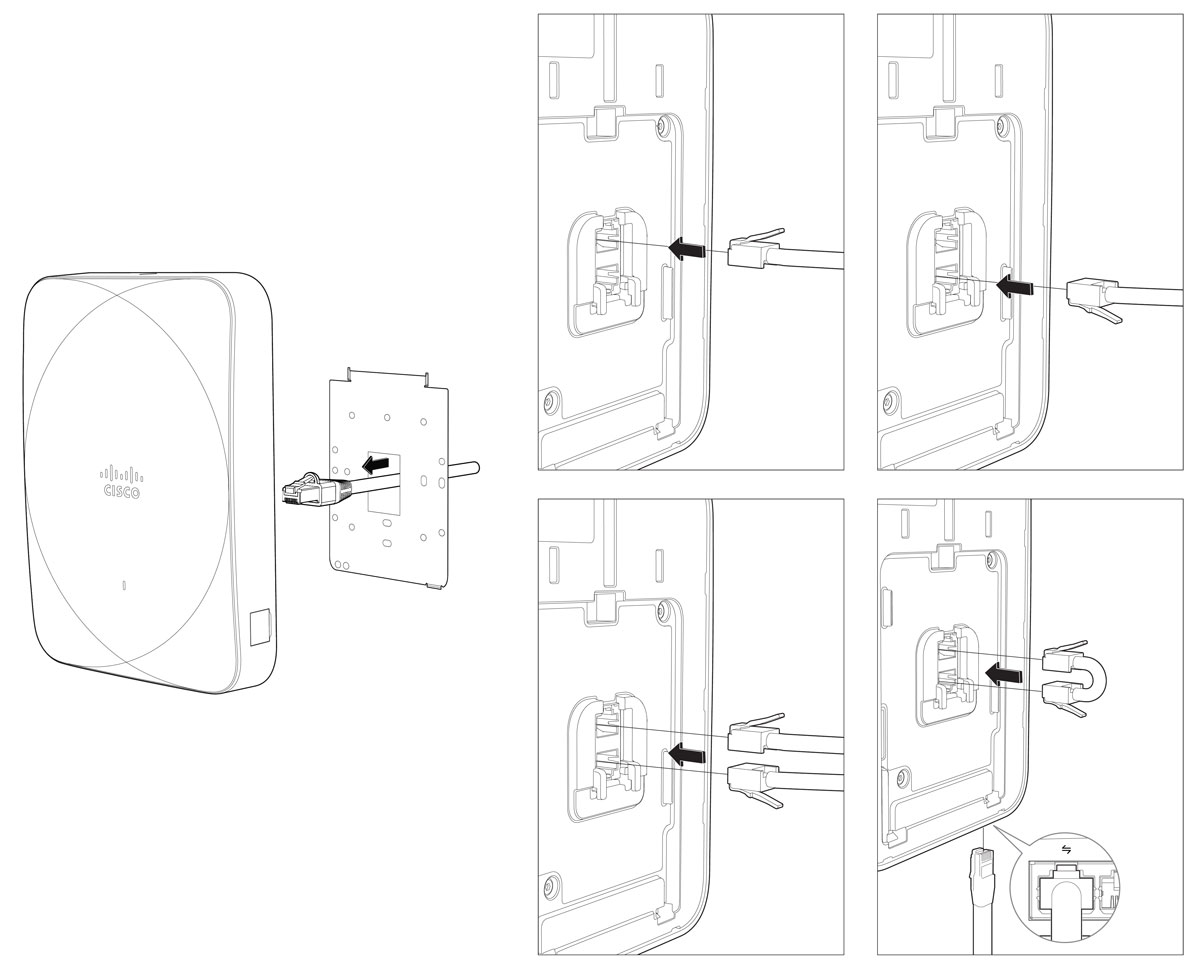 CISCO