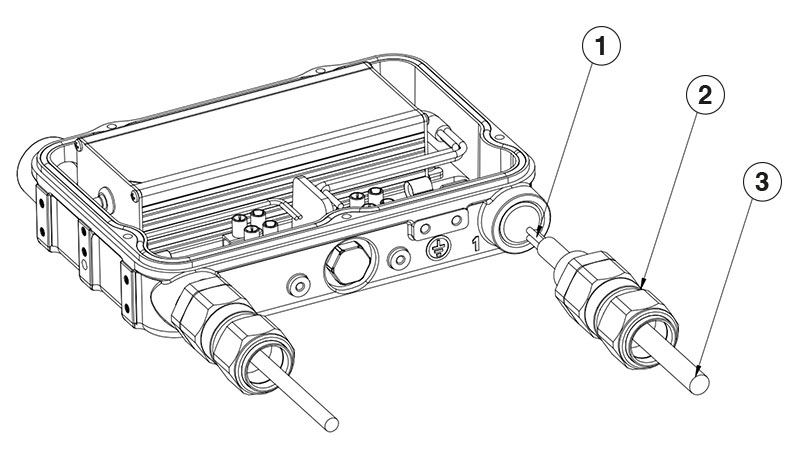 1
2
3
1