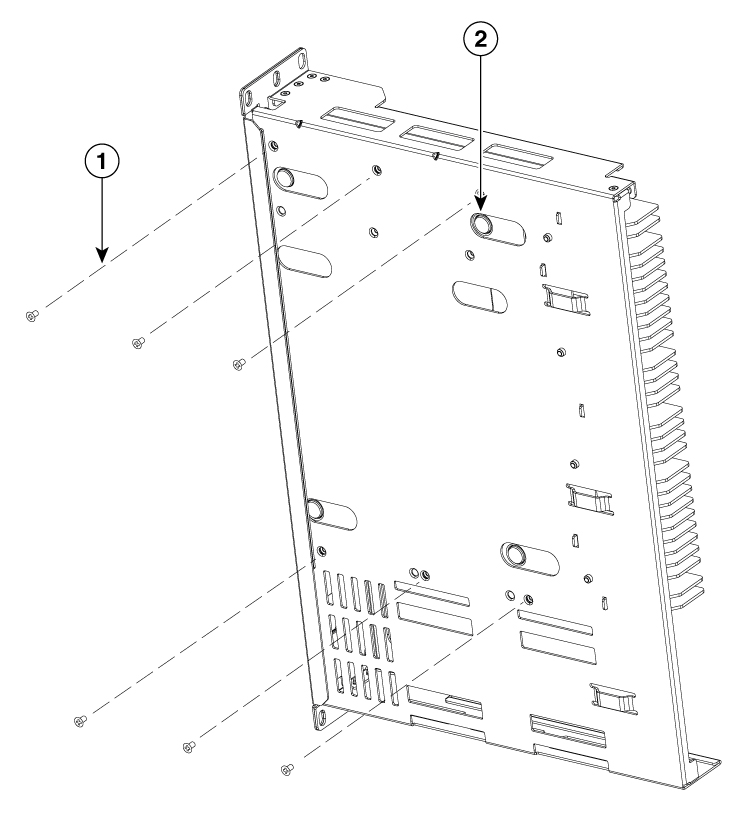 1
2