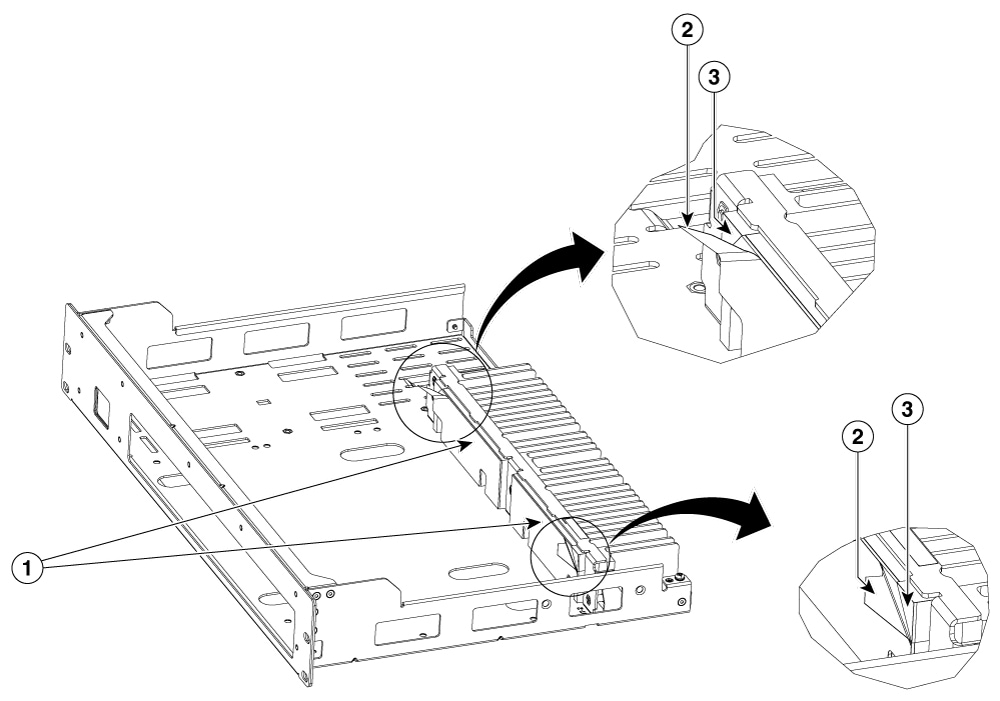 2
3
2
3
1