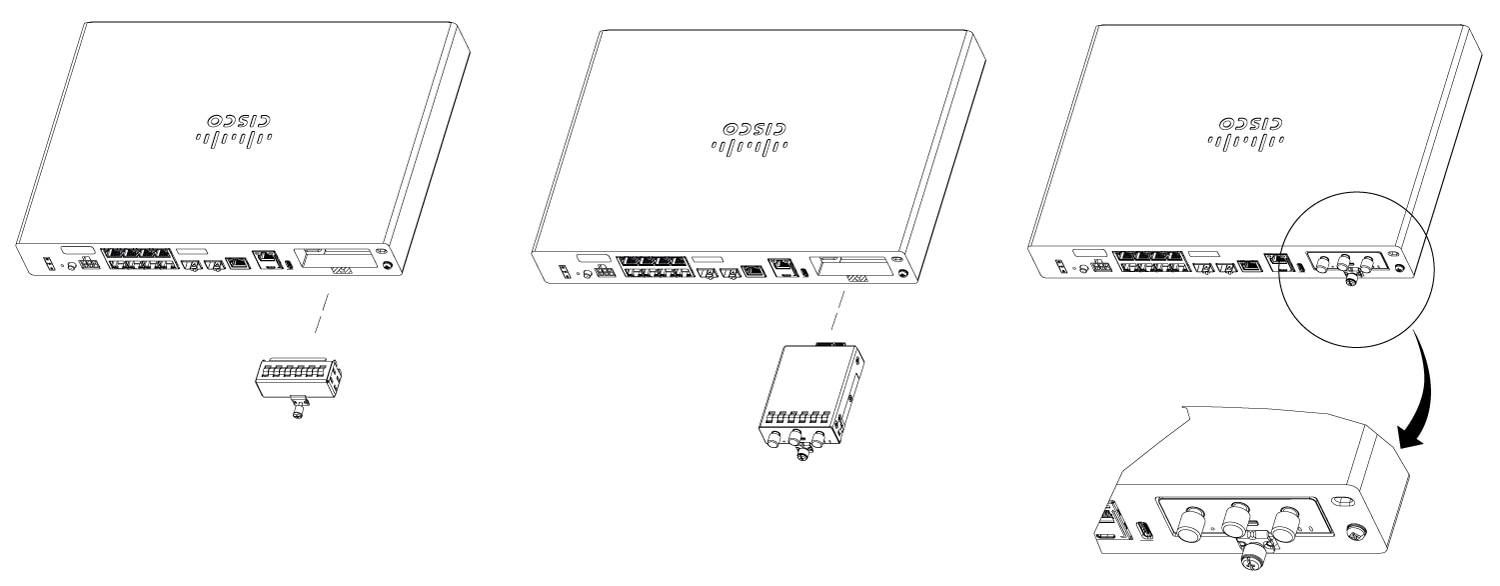 CISCO
CISCO
CISCO